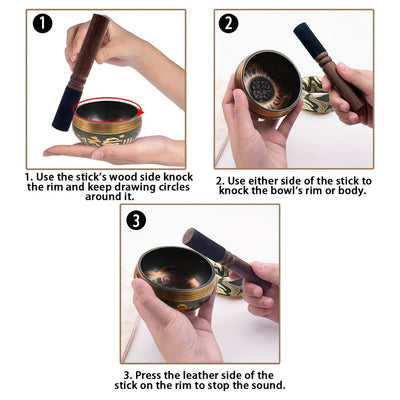 1

1. Use the stick's wood side knock the rim and keep drawing circles around it.

2

2. Use either side of the stick to knock the bowl's rim or body.

3

3. Press the leather side of the stick on the rim to stop the sound.